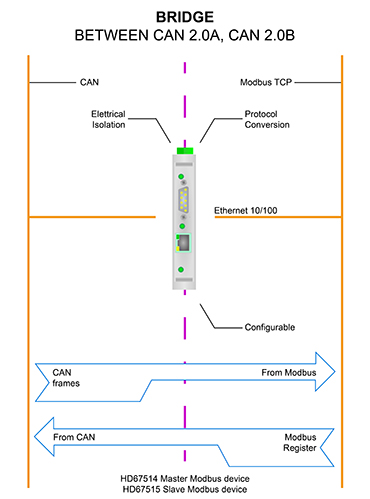 BRIDGE
BETWEEN CAN 2.0A, CAN 2.0B

CAN

Modbus TCP

Elettrical Isolation

Protocol Conversion

Ethernet 10/100

Configurable

CAN frames

From Modbus

From CAN

Modbus Register

HD67514 Master Modbus device
HD67515 Slave Modbus device